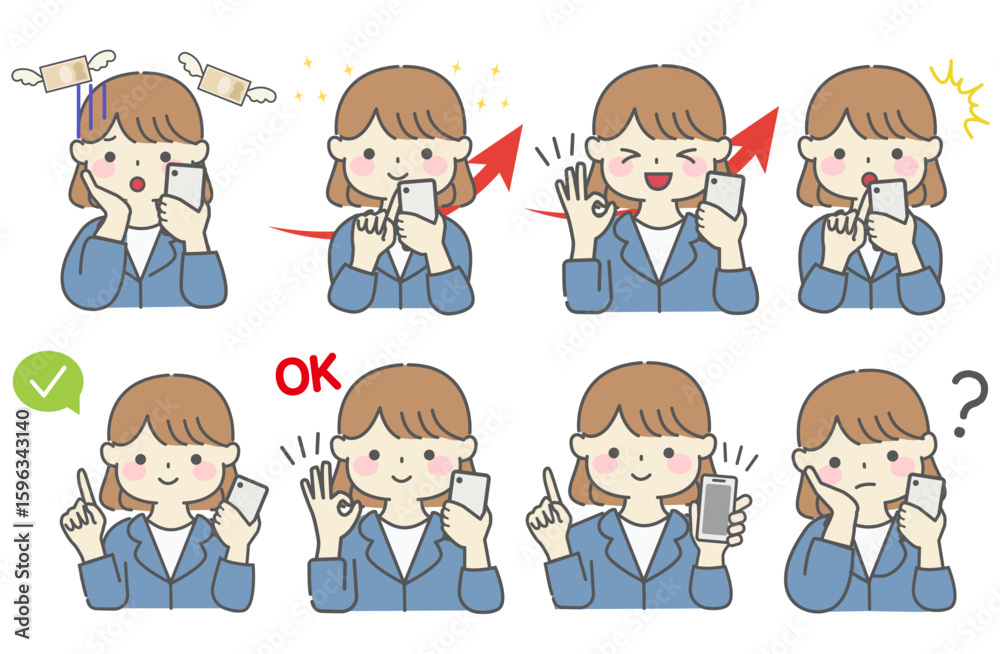 OK

?

Adobe Stock | #1596343140