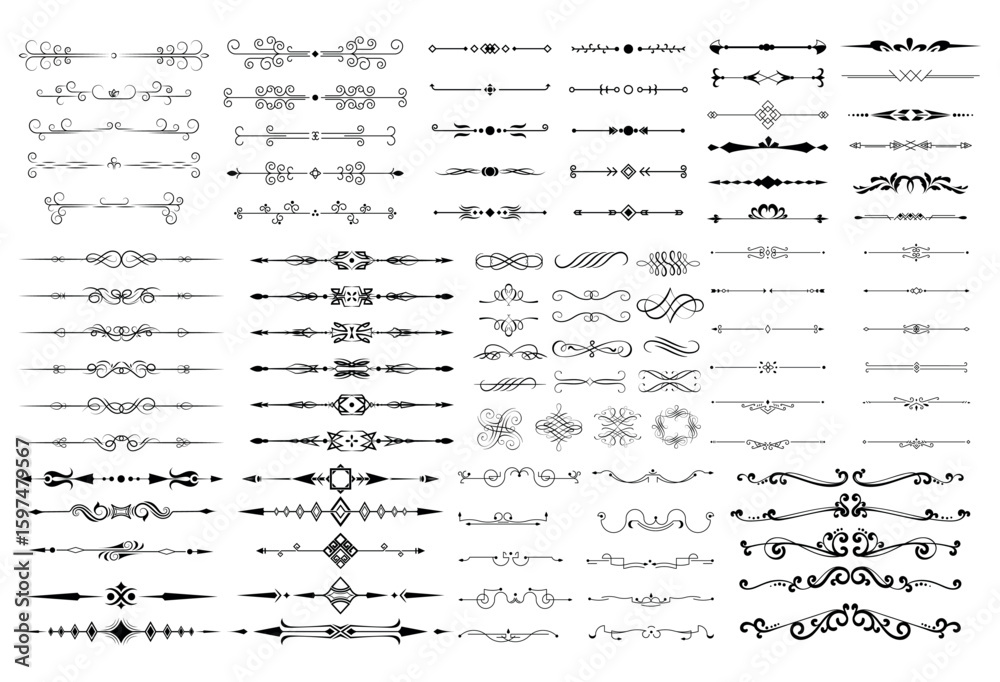 Adobe Stock | #159747567