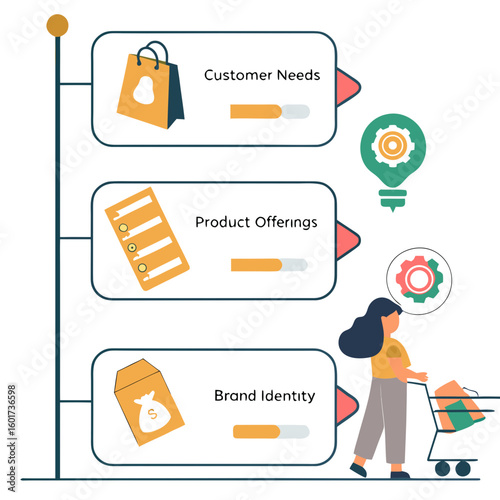 Customer Needs

Product Offerings

Brand Identity

$

Adobe Stock | #1601736598