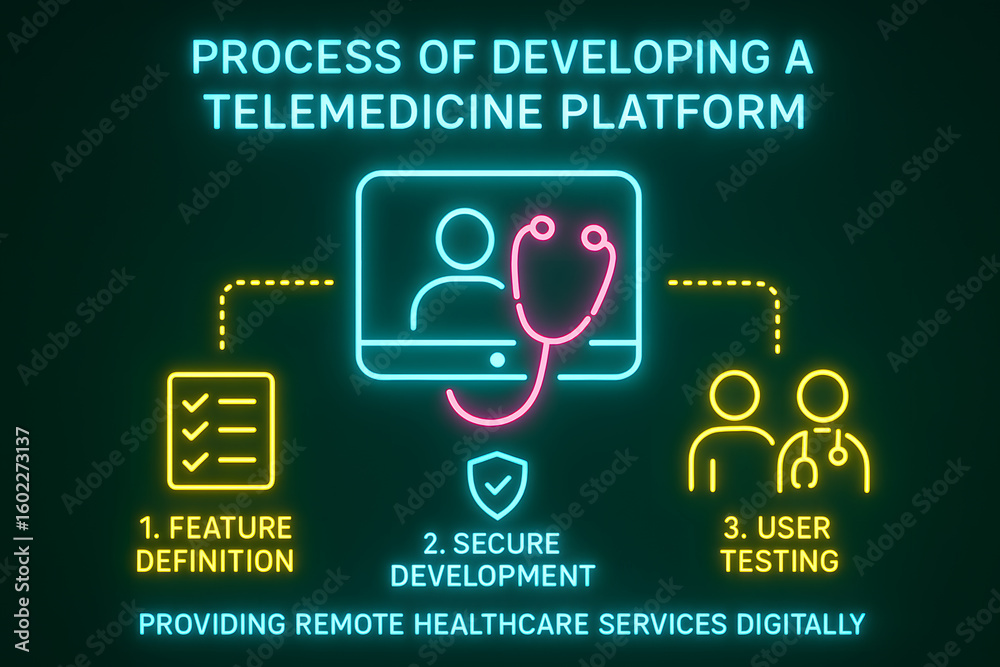 PROCESS OF DEVELOPING A TELEMEDICINE PLATFORM

1. FEATURE DEFINITION

2. SECURE DEVELOPMENT

3. USER TESTING

PROVIDING REMOTE HEALTHCARE SERVICES DIGITALLY

Adobe Stock | #1602273137