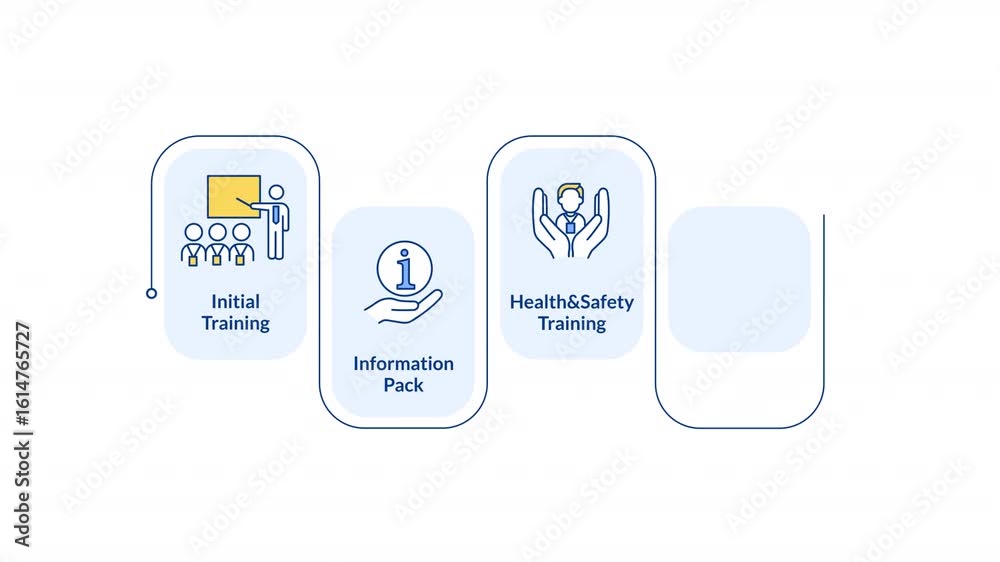 Initial Training

Information Pack

Health&Safety Training

Adobe Stock | #1614765727