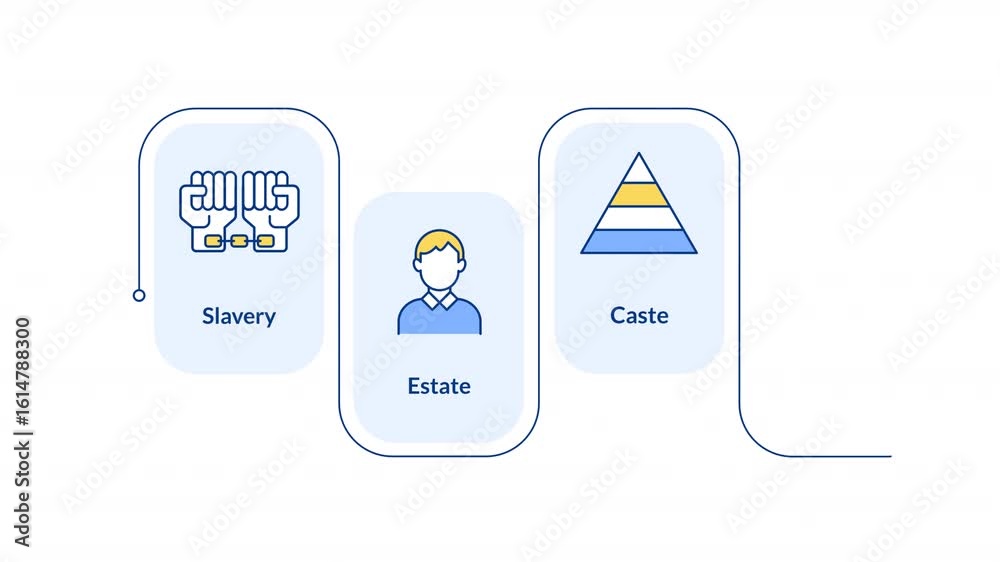 Slavery

Estate

Caste

Adobe Stock | #1614788300