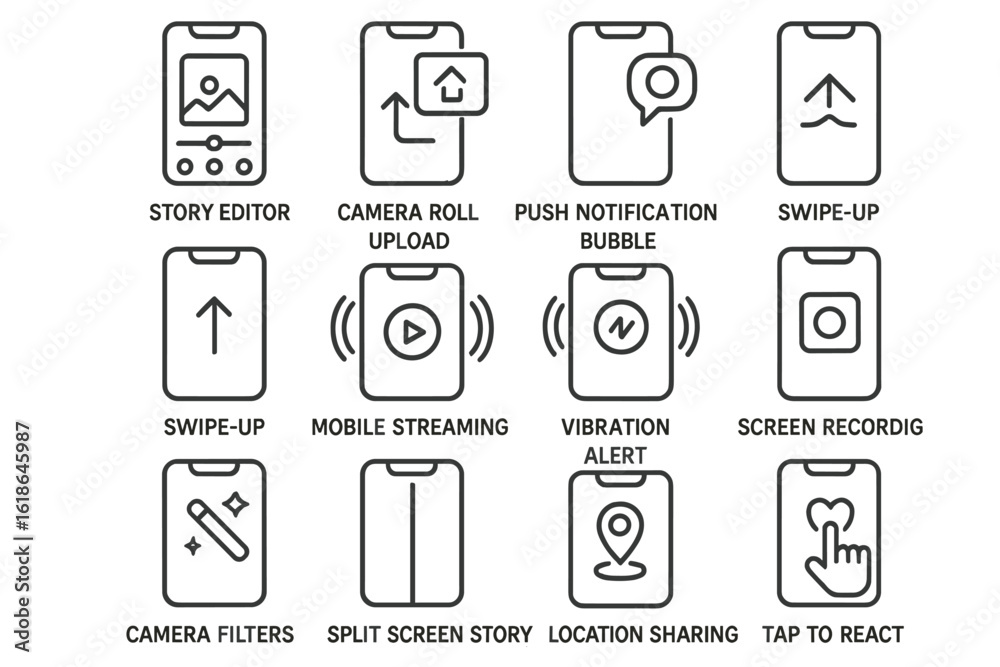 STORY EDITOR
CAMERA ROLL UPLOAD
PUSH NOTIFICATION BUBBLE
SWIPE-UP

SWIPE-UP
MOBILE STREAMING
VIBRATION ALERT
SCREEN RECORDIG

CAMERA FILTERS
SPLIT SCREEN STORY
LOCATION SHARING
TAP TO REACT

Adobe Stock | #1618645987