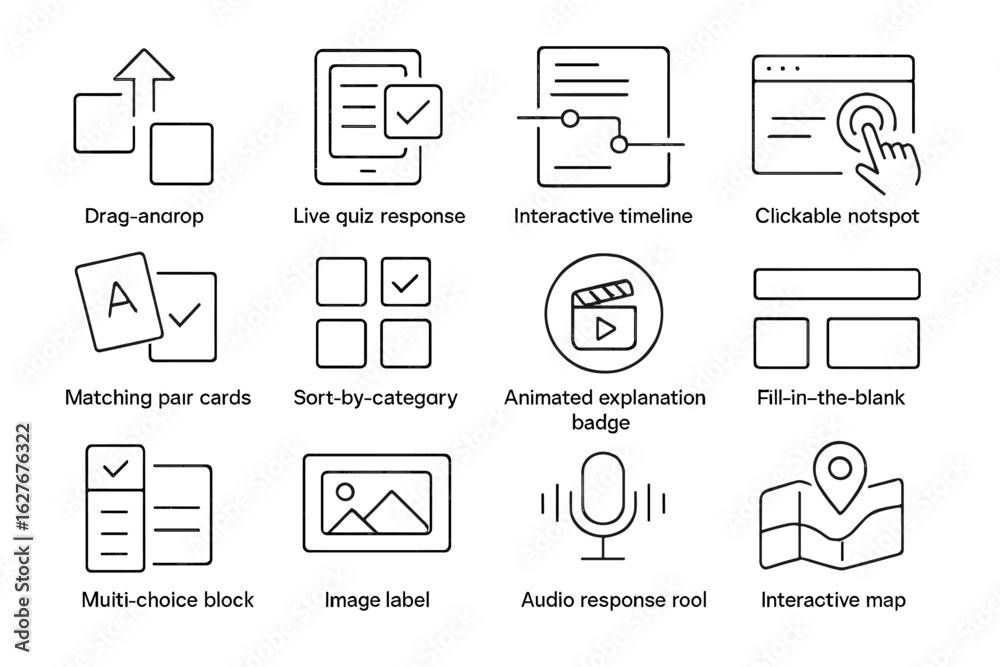 Drag-anarop

Live quiz response

Interactive timeline

Clickable notspot

A

Matching pair cards

Sort-by-categary

Animated explanation badge

Fill-in-the-blank

Muiti-choice block

Image label

Audio response rool

Interactive map

Adobe Stock | #1627676322