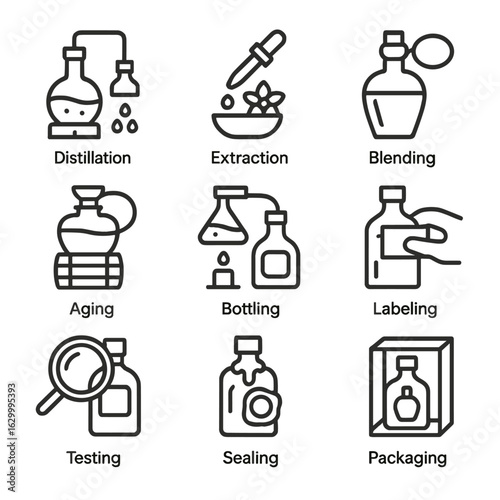 Distillation
Extraction
Blending
Aging
Bottling
Labeling
Testing
Sealing
Packaging

Adobe Stock | #1629995393