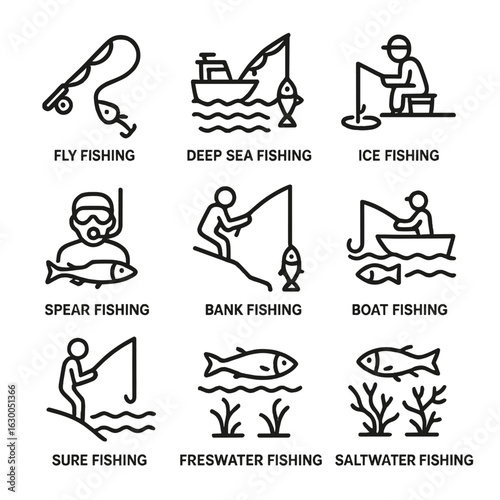 FLY FISHING
DEEP SEA FISHING
ICE FISHING

SPEAR FISHING
BANK FISHING
BOAT FISHING

SURE FISHING
FRESWATER FISHING
SALTWATER FISHING

Adobe Stock
#1630051366