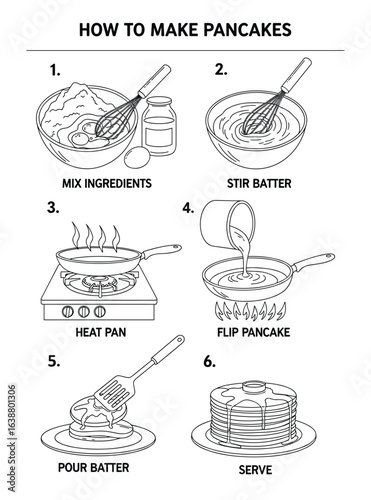 HOW TO MAKE PANCAKES

1.

MIX INGREDIENTS

2.

STIR BATTER

3.

HEAT PAN

4.

FLIP PANCAKE

5.

POUR BATTER

6.

SERVE

Adobe Stock | #1638801306