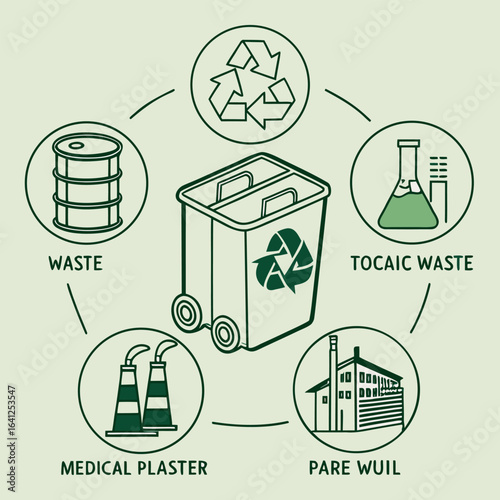 WASTE

TOCAIC WASTE

MEDICAL PLASTER

PARE WUIL

Adobe Stock

#1641253547