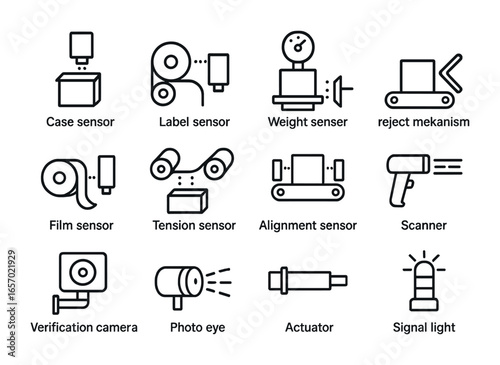 Case sensor
Label sensor
Weight senser
reject mekanism
Film sensor
Tension sensor
Alignment sensor
Scanner
Verification camera
Photo eye
Actuator
Signal light

Adobe Stock | #1657021929