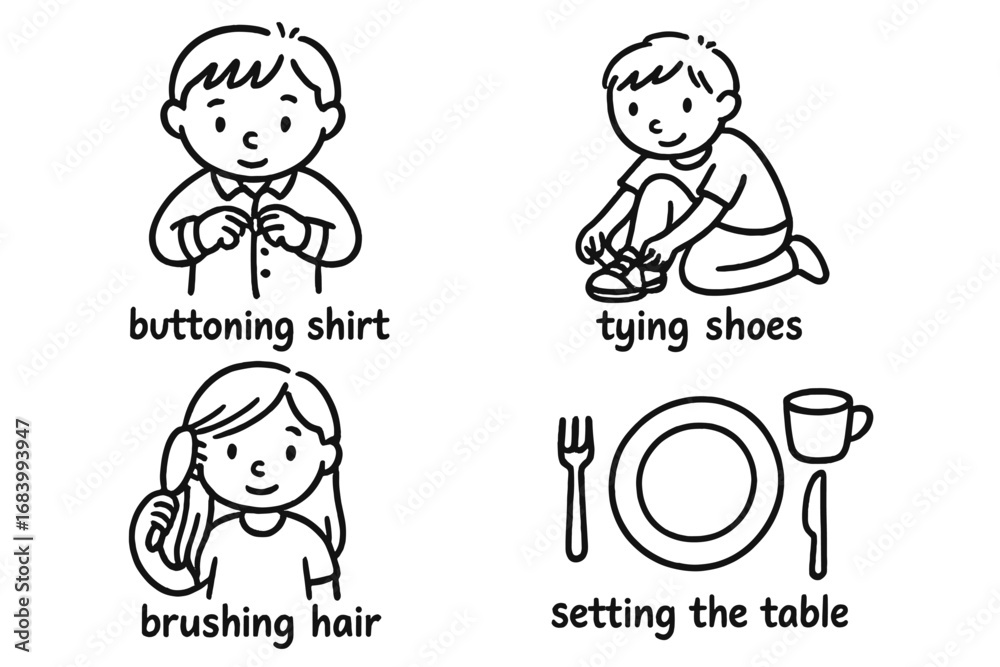 buttoning shirt

tying shoes

brushing hair

setting the table

Adobe Stock | #1683993947