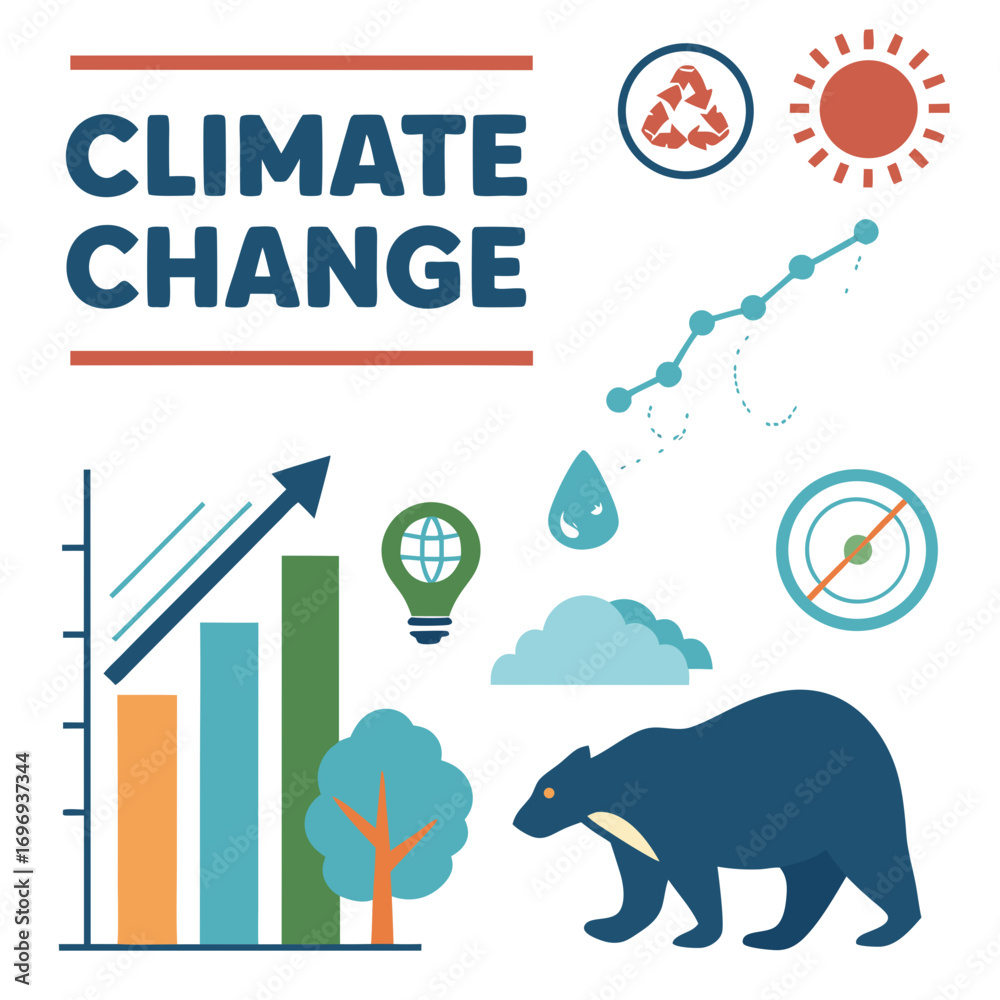 CLIMATE CHANGE

Adobe Stock | #1696937344