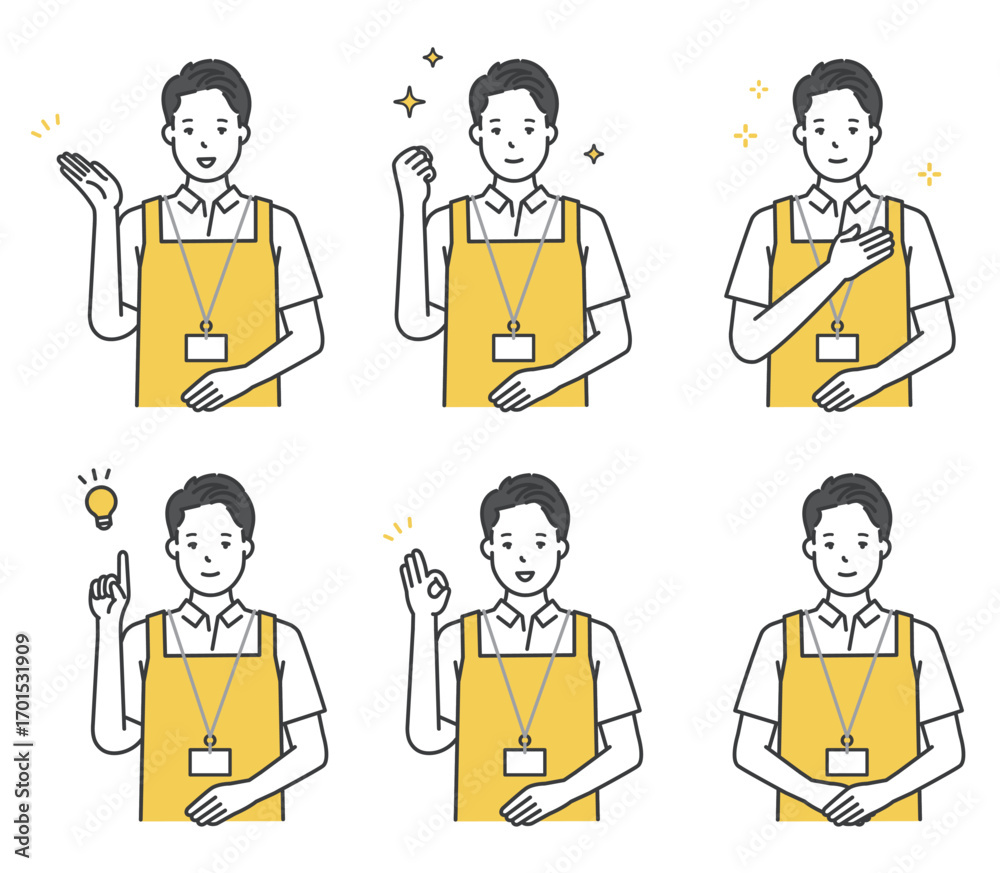 Adobe Stock | #1701531909