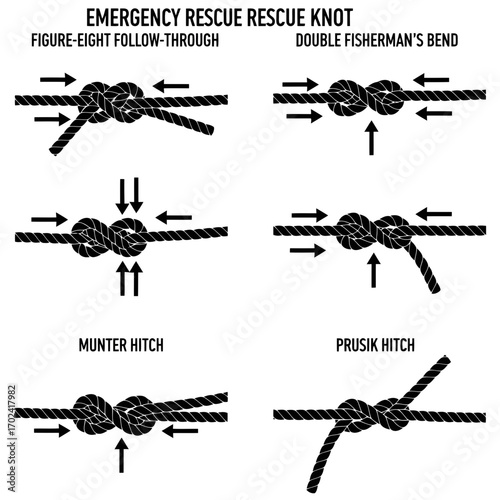 EMERGENCY RESCUE RESCUE KNOT

FIGURE-EIGHT FOLLOW-THROUGH

DOUBLE FISHERMAN'S BEND

MUNTER HITCH

PRUSIK HITCH

Adobe Stock

Adobe Stock | #1702417982