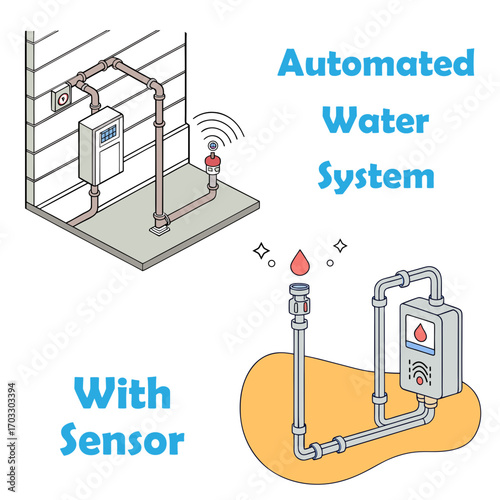 Automated Water System

With Sensor

Adobe Stock | #1703303394