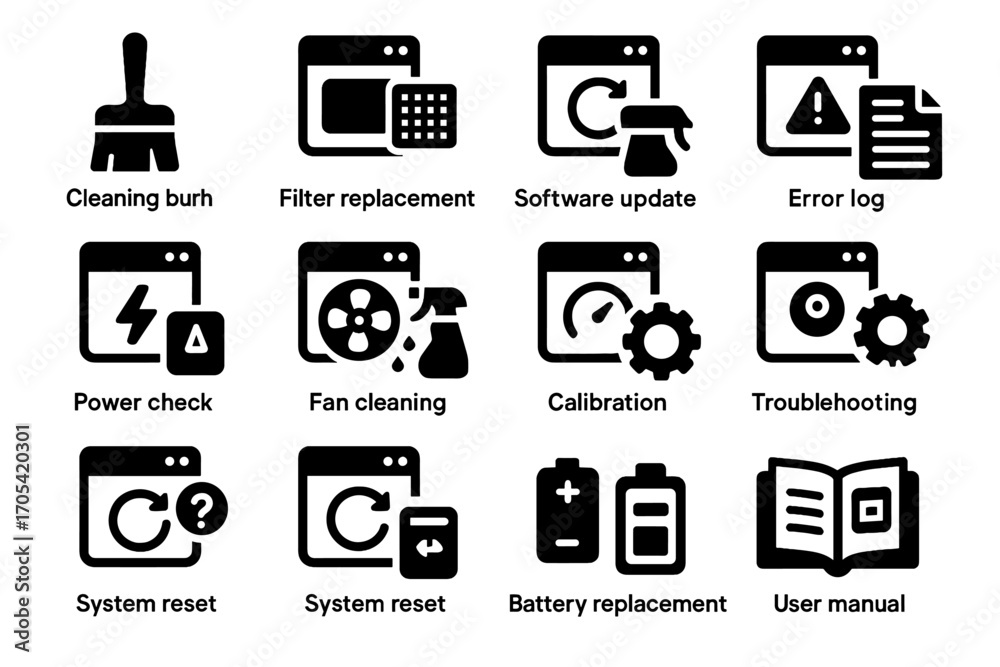 Cleaning burh
Filter replacement
Software update
Error log
Power check
Fan cleaning
Calibration
Troublehooting
System reset
System reset
Battery replacement
User manual

Adobe Stock | #1705420301