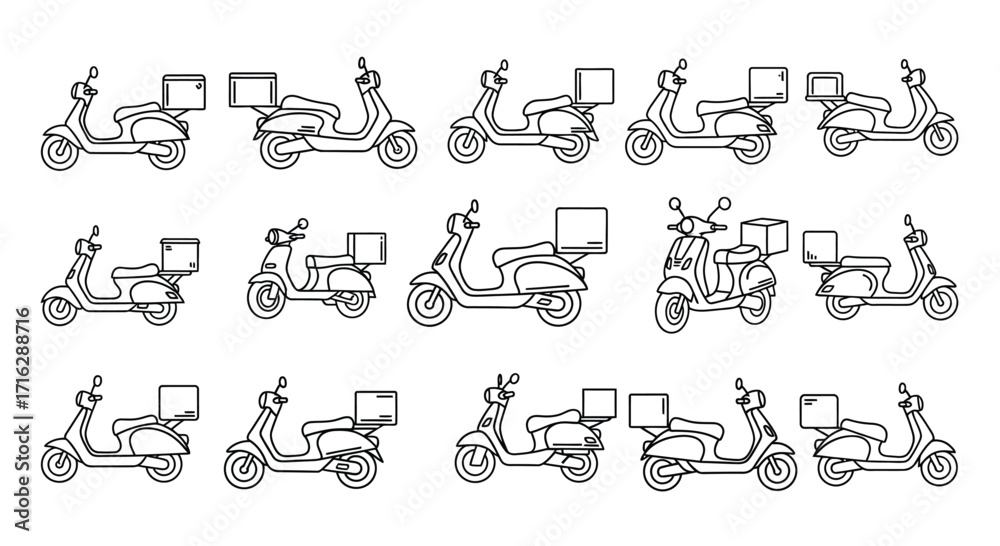 Adobe Stock | #1716288716