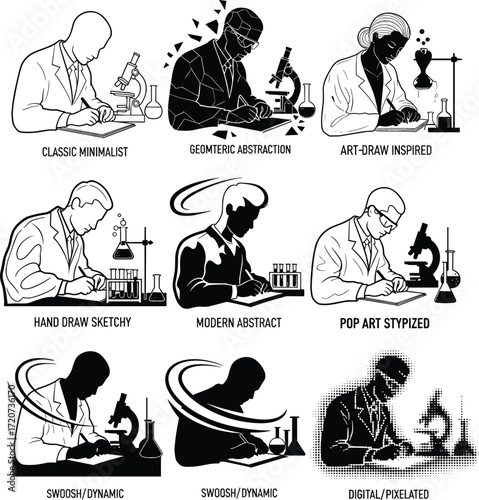 CLASSIC MINIMALIST

GEOMTERIC ABSTRACTION

ART-DRAW INSPIRED

HAND DRAW SKETCHY

MODERN ABSTRACT

POP ART STYPIZED

SWOOSH/DYNAMIC

SWOOSH/DYNAMIC

DIGITAL/PIXELATED

Adobe Stock | #1720736170