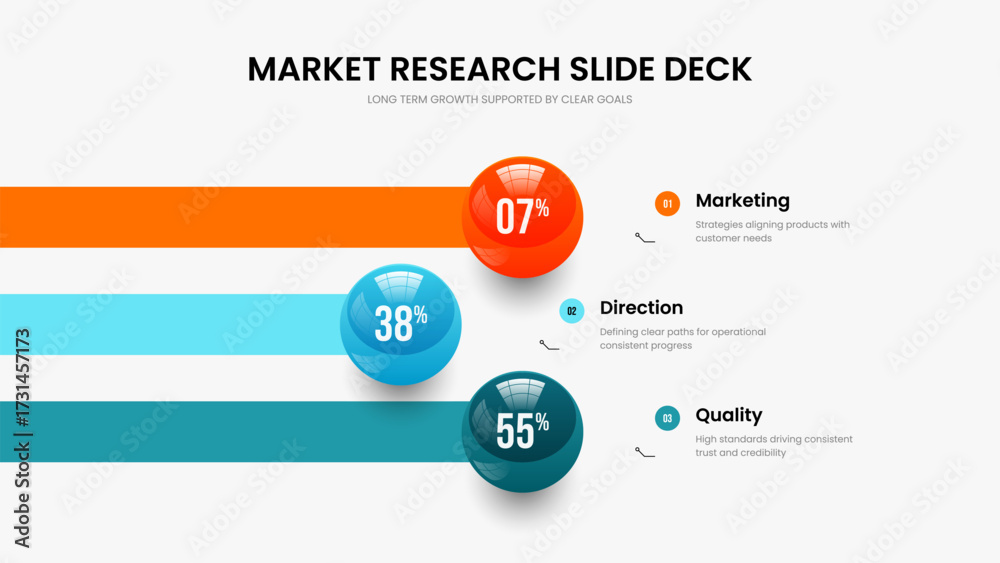 MARKET RESEARCH SLIDE DECK

LONG TERM GROWTH SUPPORTED BY CLEAR GOALS

07%

01 Marketing

Strategies aligning products with customer needs

38%

02 Direction

Defining clear paths for operational consistent progress

55%

03 Quality

High standards driving consistent trust and credibility

Adobe Stock | #1731457173