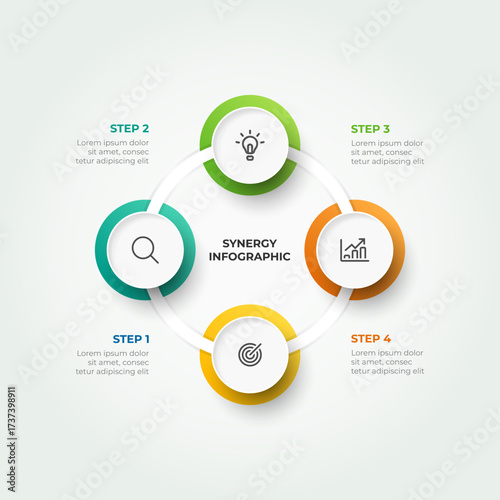 STEP 2
Lorem ipsum dolor sit amet, consec tetur adipiscing elit

STEP 3
Lorem ipsum dolor sit amet, consec tetur adipiscing elit

SYNERGY INFOGRAPHIC

STEP 1
Lorem ipsum dolor sit amet, consec tetur adipiscing elit

STEP 4
Lorem ipsum dolor sit amet, consec tetur adipiscing elit

Adobe Stock | #173739891

Adobe Stock