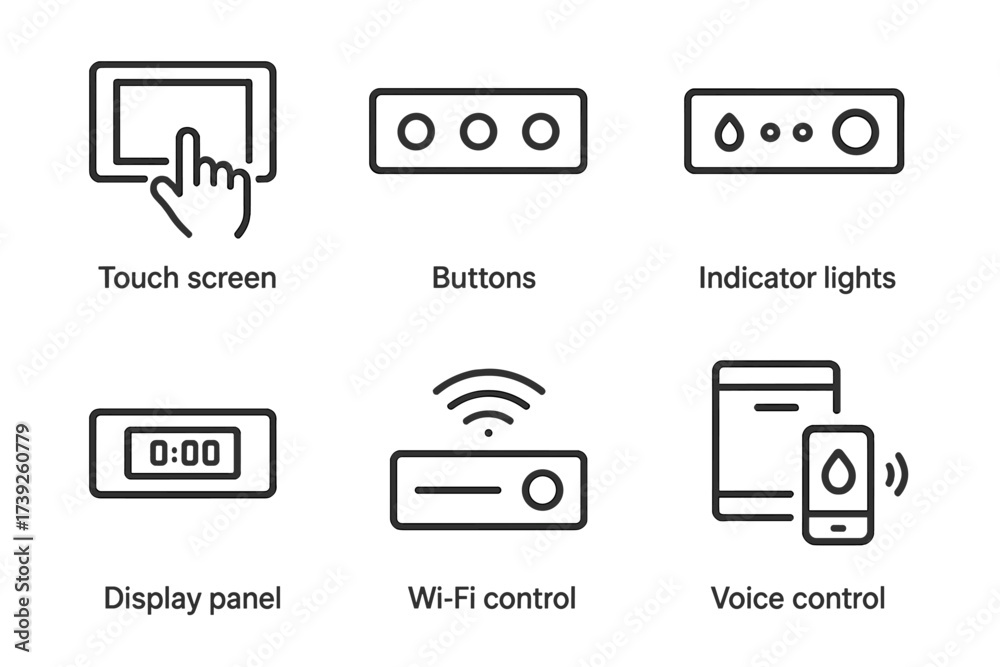 Touch screen

Buttons

Indicator lights

0:00

Display panel

Wi-Fi control

Voice control

Adobe Stock | #1739260779