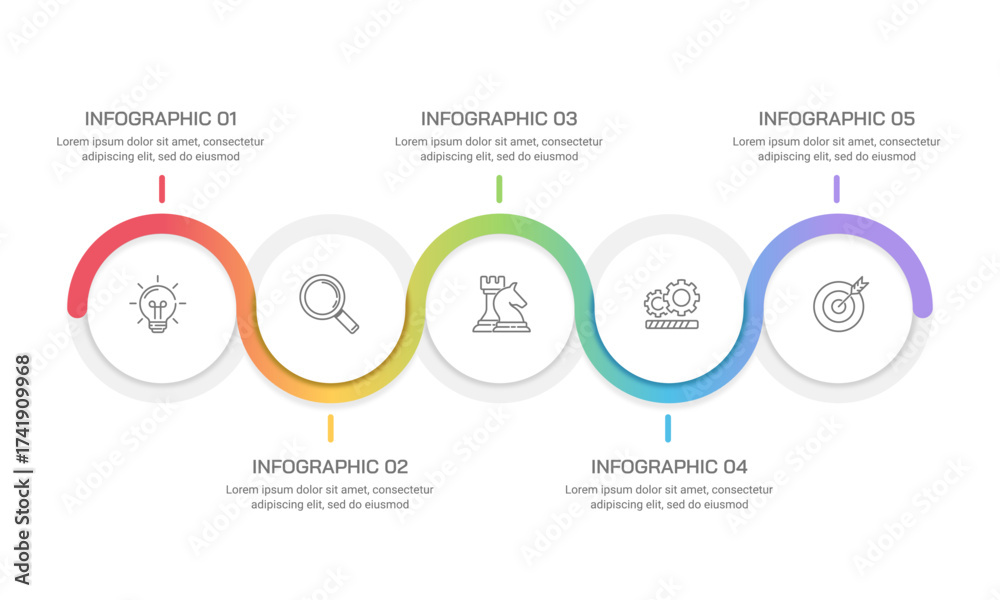 INFOGRAPHIC 01
Lorem ipsum dolor sit amet, consectetur adipiscing elit, sed do eiusmod

INFOGRAPHIC 03
Lorem ipsum dolor sit amet, consectetur adipiscing elit, sed do eiusmod

INFOGRAPHIC 05
Lorem ipsum dolor sit amet, consectetur adipiscing elit, sed do eiusmod

INFOGRAPHIC 02
Lorem ipsum dolor sit amet, consectetur adipiscing elit, sed do eiusmod

INFOGRAPHIC 04
Lorem ipsum dolor sit amet, consectetur adipiscing elit, sed do eiusmod

Adobe Stock | #174190968