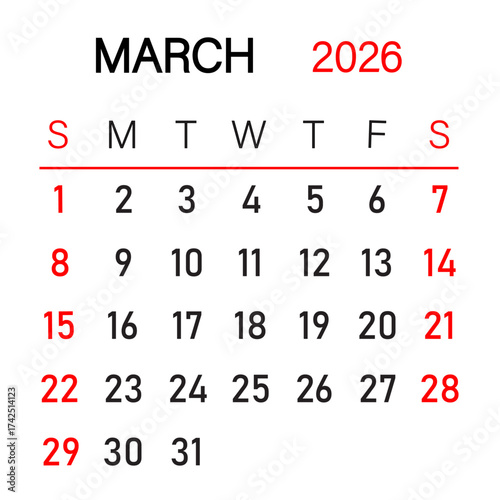 MARCH 2026

| S | M | T | W | T | F | S |
|---|---|---|---|---|---|---|
| 1 | 2 | 3 | 4 | 5 | 6 | 7 |
| 8 | 9 | 10 | 11 | 12 | 13 | 14 |
| 15 | 16 | 17 | 18 | 19 | 20 | 21 |
| 22 | 23 | 24 | 25 | 26 | 27 | 28 |
| 29 | 30 | 31 | | | | |

Adobe Stock | #1742514123