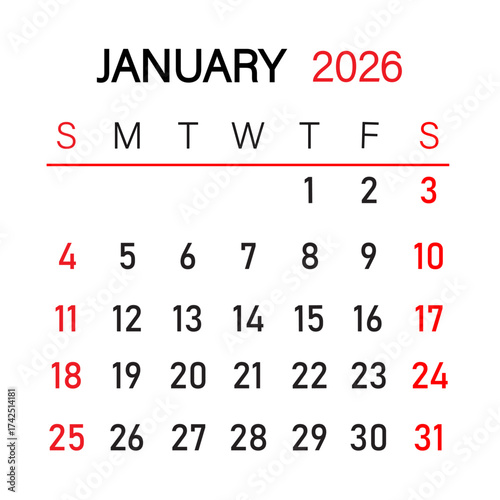 JANUARY 2026

| S | M | T | W | T | F | S |
|---|---|---|---|---|---|---|
| | | | | 1 | 2 | 3 |
| 4 | 5 | 6 | 7 | 8 | 9 | 10 |
| 11 | 12 | 13 | 14 | 15 | 16 | 17 |
| 18 | 19 | 20 | 21 | 22 | 23 | 24 |
| 25 | 26 | 27 | 28 | 29 | 30 | 31 |

Adobe Stock | #1742514181