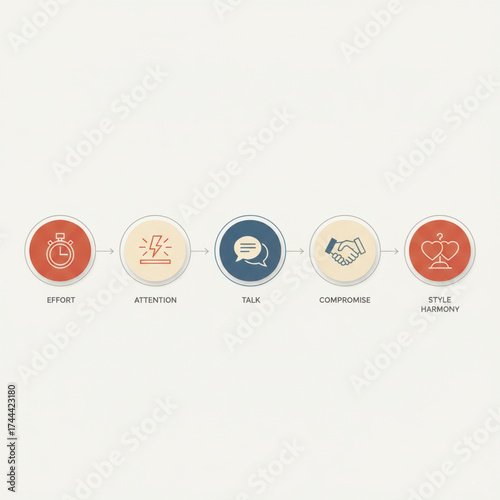 Adobe Stock

EFFORT

ATTENTION

TALK

COMPROMISE

STYLE HARMONY

Adobe Stock | #1744423180