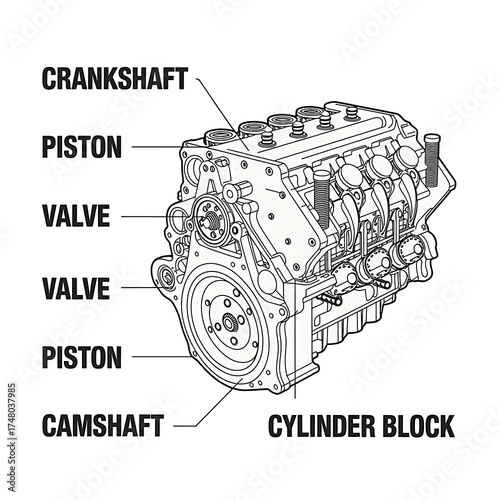 CRANKSHAFT
PISTON
VALVE
VALVE
PISTON
CAMSHAFT
CYLINDER BLOCK
Adobe Stock | #1748037985