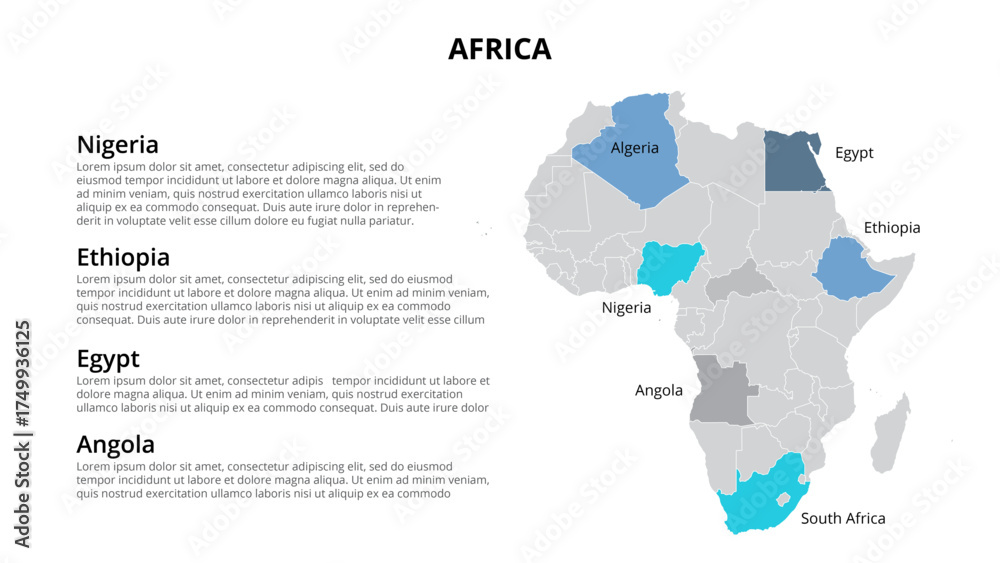 AFRICA

Nigeria
Lorem ipsum dolor sit amet, consectetur adipiscing elit, sed do eiusmod tempor incididunt ut labore et dolore magna aliqua. Ut enim ad minim veniam, quis nostrud exercitation ullamco laboris nisi ut aliquip ex ea commodo consequat. Duis aute irure dolor in reprehenderit in voluptate velit esse cillum dolore eu fugiat nulla pariatur.

Ethiopia
Lorem ipsum dolor sit amet, consectetur adipiscing elit, sed do eiusmod tempor incididunt ut labore et dolore magna aliqua. Ut enim ad minim veniam, quis nostrud exercitation ullamco laboris nisi ut aliquip ex ea commodo consequat. Duis aute irure dolor in reprehenderit in voluptate velit esse cillum

Egypt
Lorem ipsum dolor sit amet, consectetur adipis tempor incididunt ut labore et dolore magna aliqua. Ut enim ad minim veniam, quis nostrud exercitation ullamco laboris nisi ut aliquip ex ea commodo consequat. Duis aute irure dolor

Angola
Lorem ipsum dolor sit amet, consectetur adipiscing elit, sed do eiusmod tempor incididunt ut labore et dolore magna aliqua. Ut enim ad minim veniam, quis nostrud exercitation ullamco laboris nisi ut aliquip ex ea commodo

Algeria
Egypt
Ethiopia
Nigeria
Angola
South Africa

Adobe Stock | #174993612​5