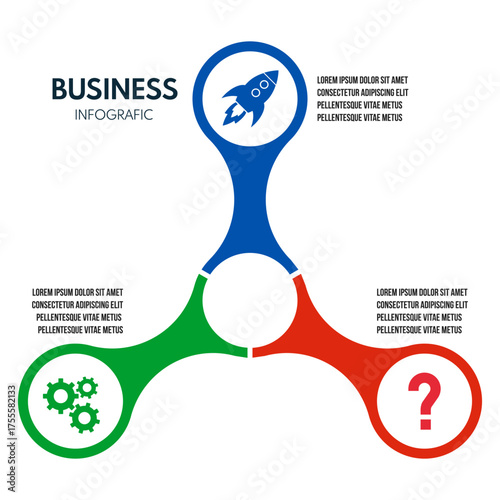 BUSINESS
INFOGRAFIC

LOREM IPSUM DOLOR SIT AMET
CONSECTETUR ADIPISCING ELIT
PELLENTESQUE VITAE METUS
PELLENTESQUE VITAE METUS

LOREM IPSUM DOLOR SIT AMET
CONSECTETUR ADIPISCING ELIT
PELLENTESQUE VITAE METUS
PELLENTESQUE VITAE METUS

LOREM IPSUM DOLOR SIT AMET
CONSECTETUR ADIPISCING ELIT
PELLENTESQUE VITAE METUS
PELLENTESQUE VITAE METUS

?

Adobe Stock | #175582133

Adobe Stock