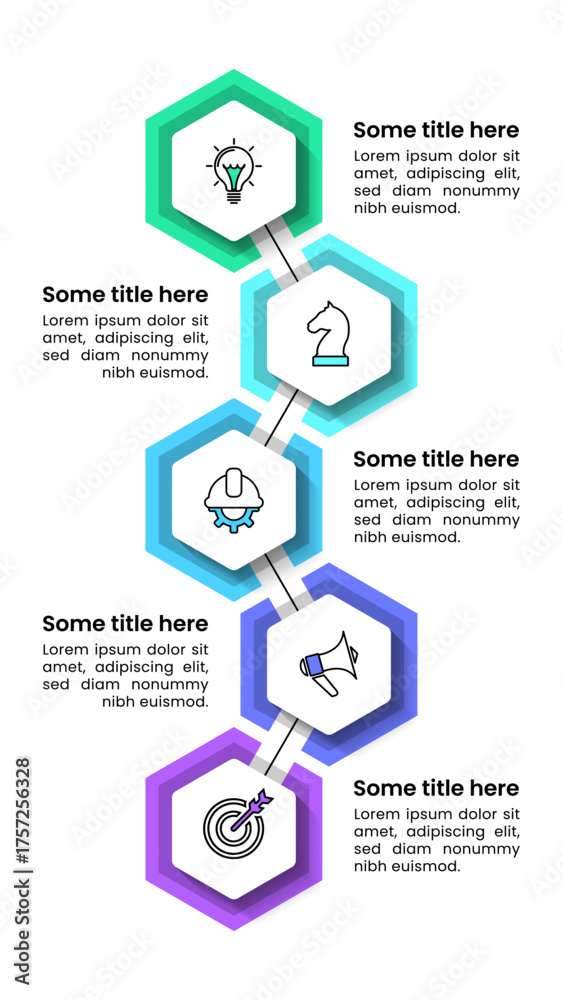 Some title here
Lorem ipsum dolor sit amet, adipiscing elit, sed diam nonummy nibh euismod.

Some title here
Lorem ipsum dolor sit amet, adipiscing elit, sed diam nonummy nibh euismod.

Some title here
Lorem ipsum dolor sit amet, adipiscing elit, sed diam nonummy nibh euismod.

Some title here
Lorem ipsum dolor sit amet, adipiscing elit, sed diam nonummy nibh euismod.

Some title here
Lorem ipsum dolor sit amet, adipiscing elit, sed diam nonummy nibh euismod.

Adobe Stock | #1757256328