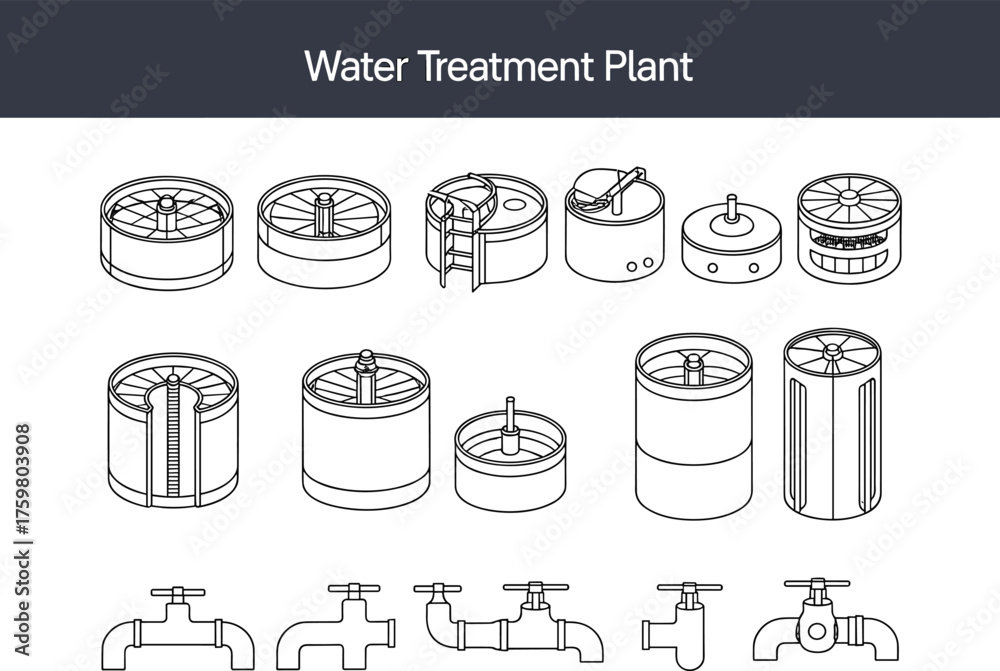 Water Treatment Plant

Adobe Stock | #1759803908