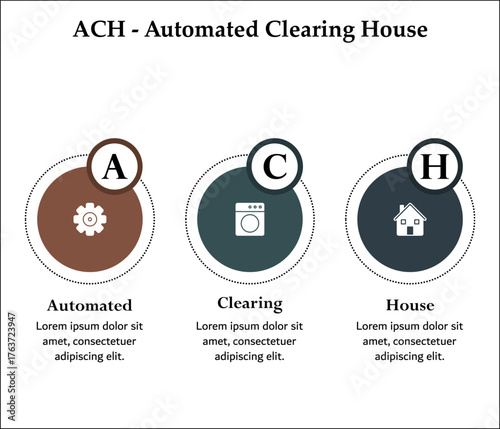 ACH - Automated Clearing House

A

Automated

Lorem ipsum dolor sit amet, consectetuer adipiscing elit.

C

Clearing

Lorem ipsum dolor sit amet, consectetuer adipiscing elit.

H

House

Lorem ipsum dolor sit amet, consectetuer adipiscing elit.

Adobe Stock | #1763723947