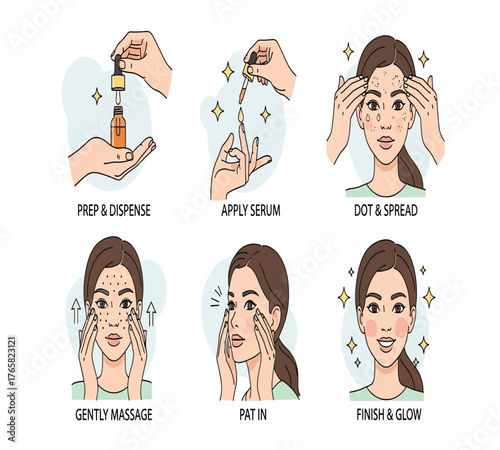 PREP & DISPENSE

APPLY SERUM

DOT & SPREAD

GENTLY MASSAGE

PAT IN

FINISH & GLOW

Adobe Stock | #1765823121