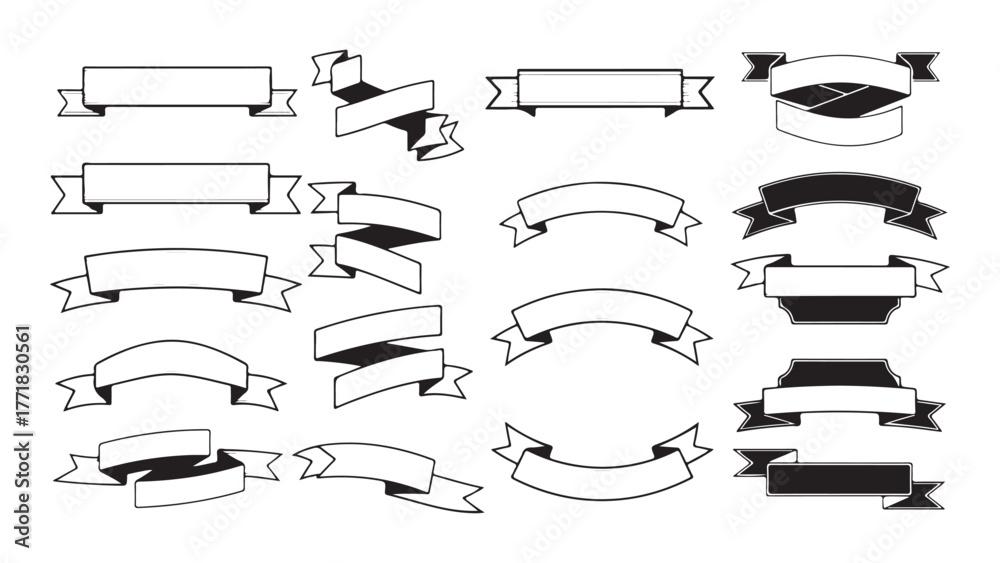 Adobe Stock | #1771830561