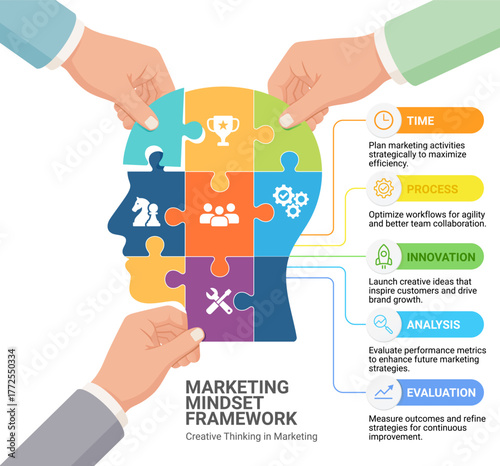 TIME

Plan marketing activities strategically to maximize efficiency.

PROCESS

Optimize workflows for agility and better team collaboration.

INNOVATION

Launch creative ideas that inspire customers and drive brand growth.

ANALYSIS

Evaluate performance metrics to enhance future marketing strategies.

EVALUATION

Measure outcomes and refine strategies for continuous improvement.

MARKETING MINDSET FRAMEWORK

Creative Thinking in Marketing

Adobe Stock | #1772550334