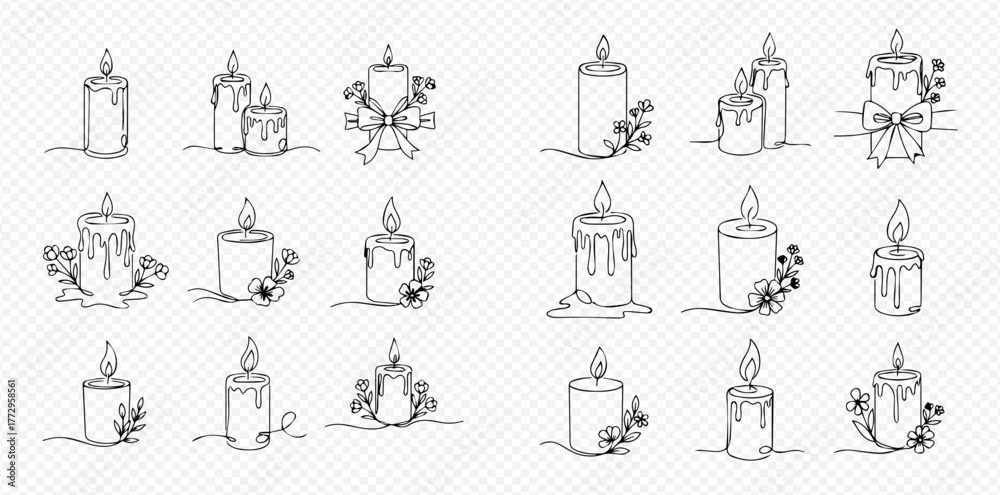 1772958561