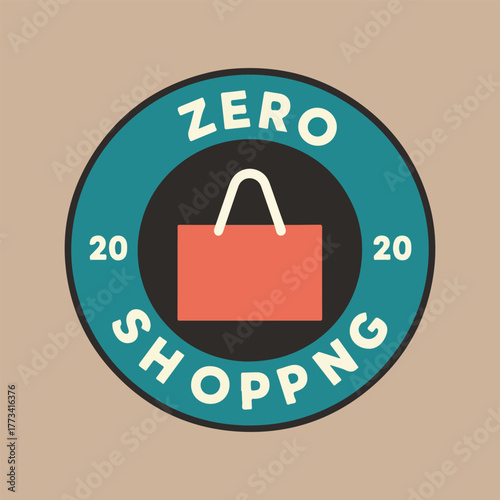 ZERO

20

20

SHOPPNG

Adobe Stock

Adobe Stock | #177341637​6