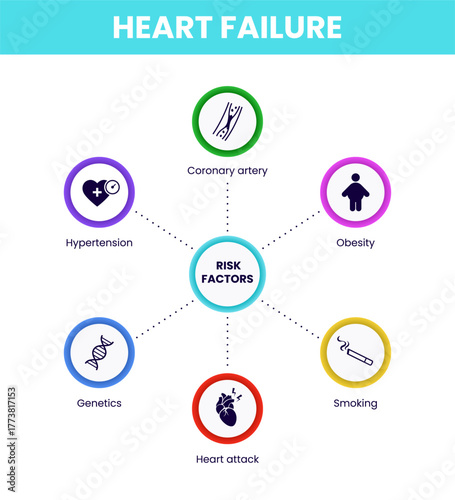 HEART FAILURE

Coronary artery

Hypertension

Obesity

RISK FACTORS

Genetics

Smoking

Heart attack

Adobe Stock | #1773817153