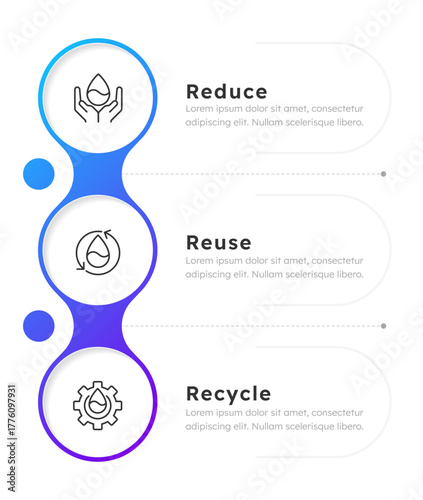 Reduce
Lorem ipsum dolor sit amet, consectetur adipiscing elit. Nullam scelerisque libero.

Reuse
Lorem ipsum dolor sit amet, consectetur adipiscing elit. Nullam scelerisque libero.

Recycle
Lorem ipsum dolor sit amet, consectetur adipiscing elit. Nullam scelerisque libero.

Adobe Stock | #1776097931