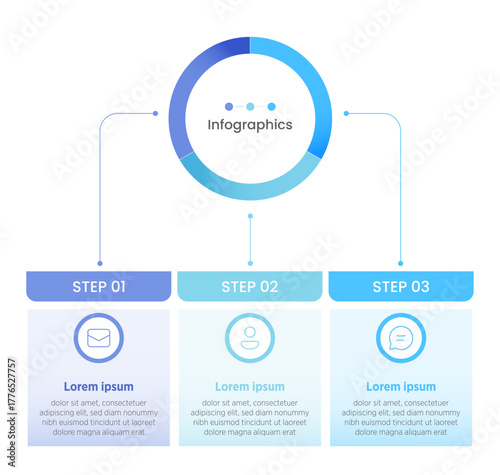 Infographics

STEP 01

Lorem ipsum

dolor sit amet, consectetuer adipiscing elit, sed diam nonummy nibh euismod tincidunt ut laoreet dolore magna aliquam erat

STEP 02

Lorem ipsum

dolor sit amet, consectetuer adipiscing elit, sed diam nonummy nibh euismod tincidunt ut laoreet dolore magna aliquam erat

STEP 03

Lorem ipsum

dolor sit amet, consectetuer adipiscing elit, sed diam nonummy nibh euismod tincidunt ut laoreet dolore magna aliquam erat

Adobe Stock | #1776527757