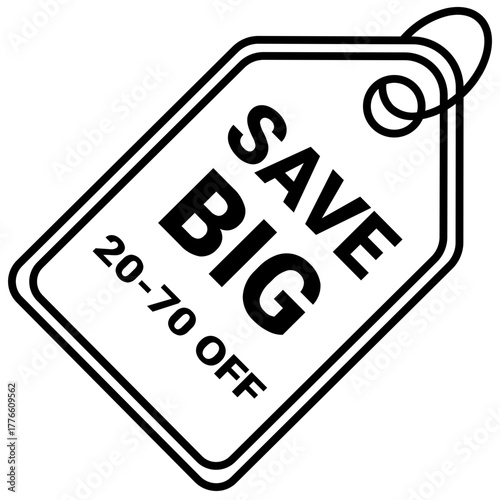 SAVE
BIG
20-70 OFF

Adobe Stock | #177609562