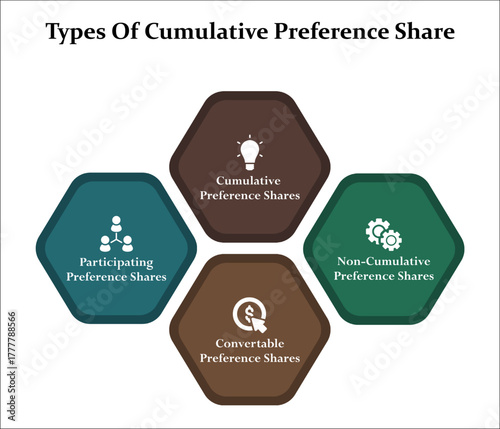 Types Of Cumulative Preference Share

Cumulative Preference Shares

Participating Preference Shares

Non-Cumulative Preference Shares

Convertable Preference Shares

Adobe Stock | #1777788566