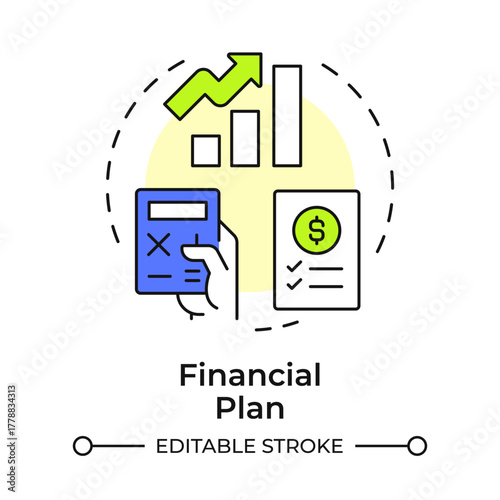 $

Financial Plan

EDITABLE STROKE

Adobe Stock | #1778834313