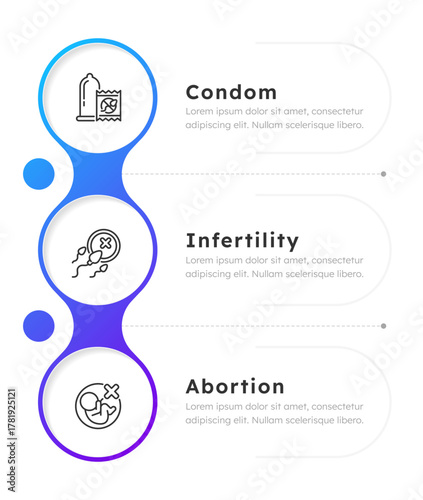 Condom
Lorem ipsum dolor sit amet, consectetur adipiscing elit. Nullam scelerisque libero.

Infertility
Lorem ipsum dolor sit amet, consectetur adipiscing elit. Nullam scelerisque libero.

Abortion
Lorem ipsum dolor sit amet, consectetur adipiscing elit. Nullam scelerisque libero.

Adobe Stock | #1781925121