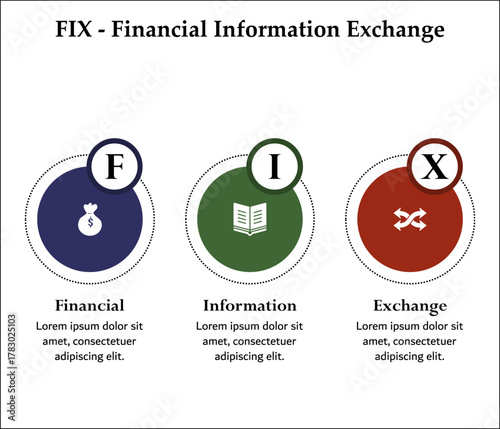 FIX - Financial Information Exchange

F

$

Financial

Lorem ipsum dolor sit amet, consectetuer adipiscing elit.

I

Information

Lorem ipsum dolor sit amet, consectetuer adipiscing elit.

X

Exchange

Lorem ipsum dolor sit amet, consectetuer adipiscing elit.

Adobe Stock | #1783025103