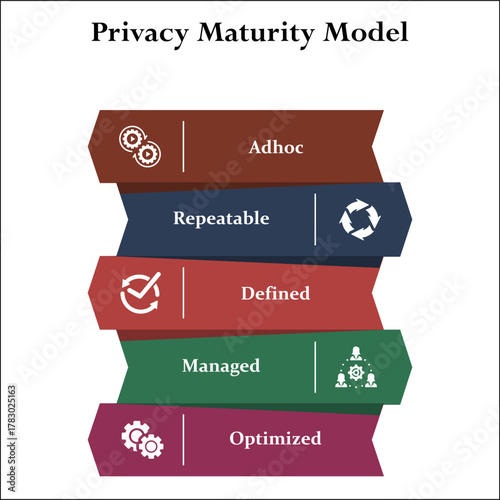 Privacy Maturity Model

Adhoc

Repeatable

Defined

Managed

Optimized

Adobe Stock | #1783025163