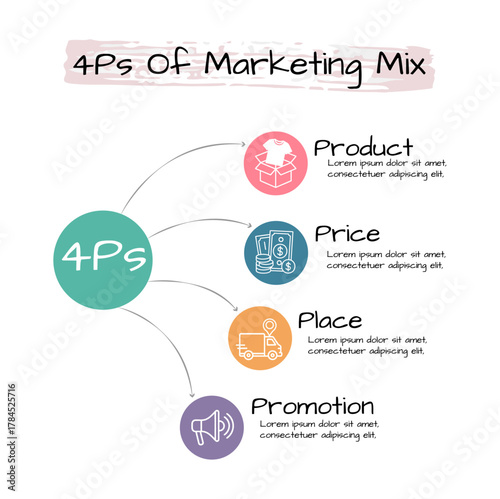 4Ps Of Marketing Mix

4Ps

Product
Lorem ipsum dolor sit amet, consectetuer adipiscing elit,

Price
Lorem ipsum dolor sit amet, consectetuer adipiscing elit,

Place
Lorem ipsum dolor sit amet, consectetuer adipiscing elit,

Promotion
Lorem ipsum dolor sit amet, consectetuer adipiscing elit,

Adobe Stock | #1784525716