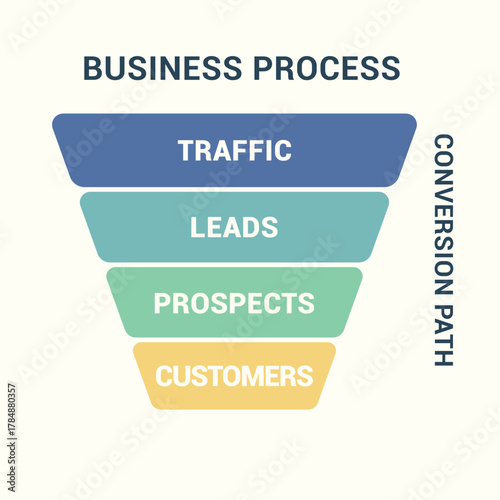 BUSINESS PROCESS

TRAFFIC

LEADS

PROSPECTS

CUSTOMERS

CONVERSION PATH

Adobe Stock | #178480357